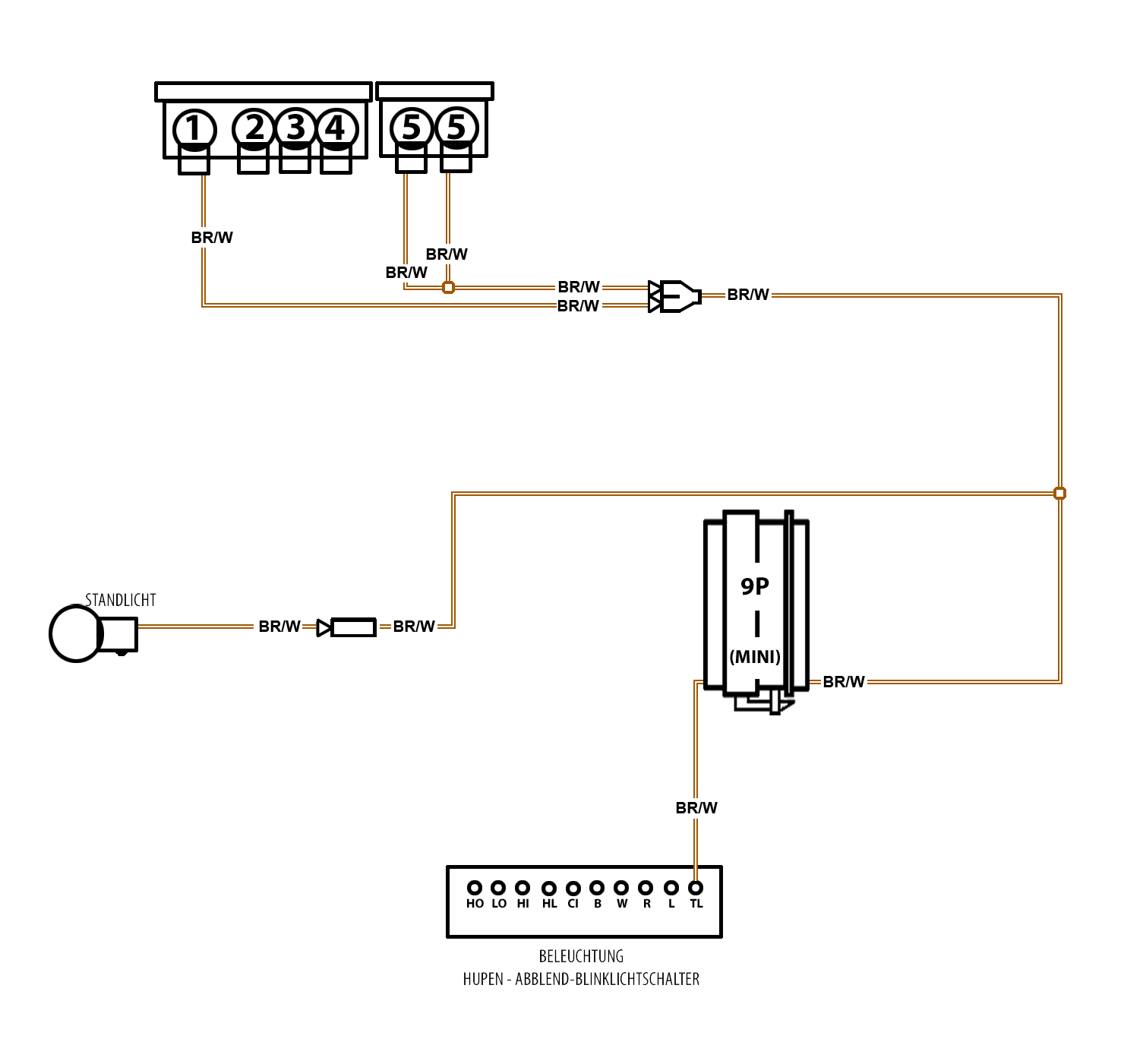 1 2 3 4 5 5

BR/W

BR/W

BR/W

BR/W

BR/W

BR/W

STANDLICHT

BR/W

BR/W

9P

(MINI)

BR/W

BR/W

HO LO HI HL CI B W R L TL

BELEUCHTUNG
HUPEN - ABBLEND-BLINKLICHTSCHALTER