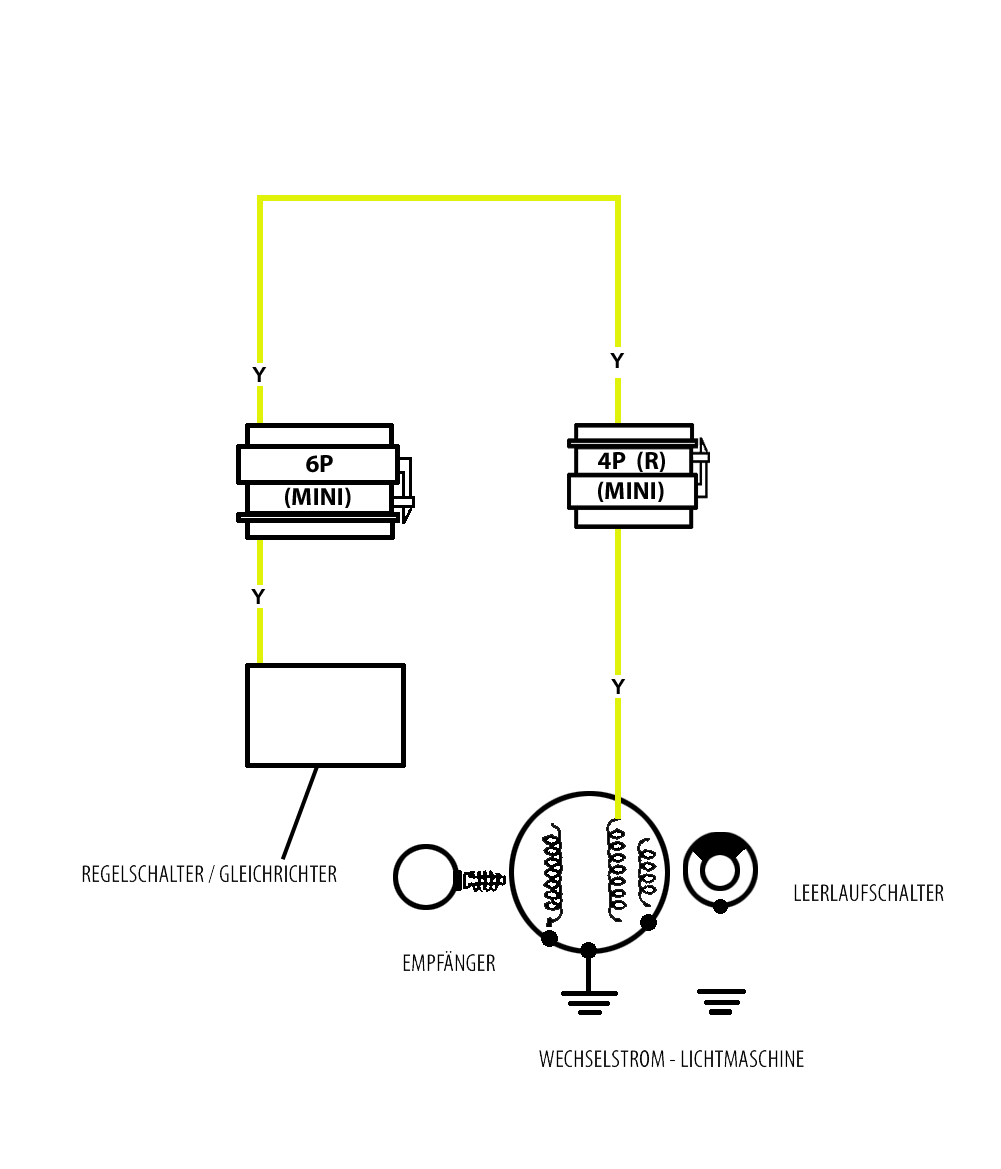 Y

Y

6P
(MINI)

4P (R)
(MINI)

Y

Y

REGELSCHALTER / GLEICHRICHTER

EMPFÄNGER

LEERLAUFSCHALTER

WECHSELSTROM - LICHTMASCHINE